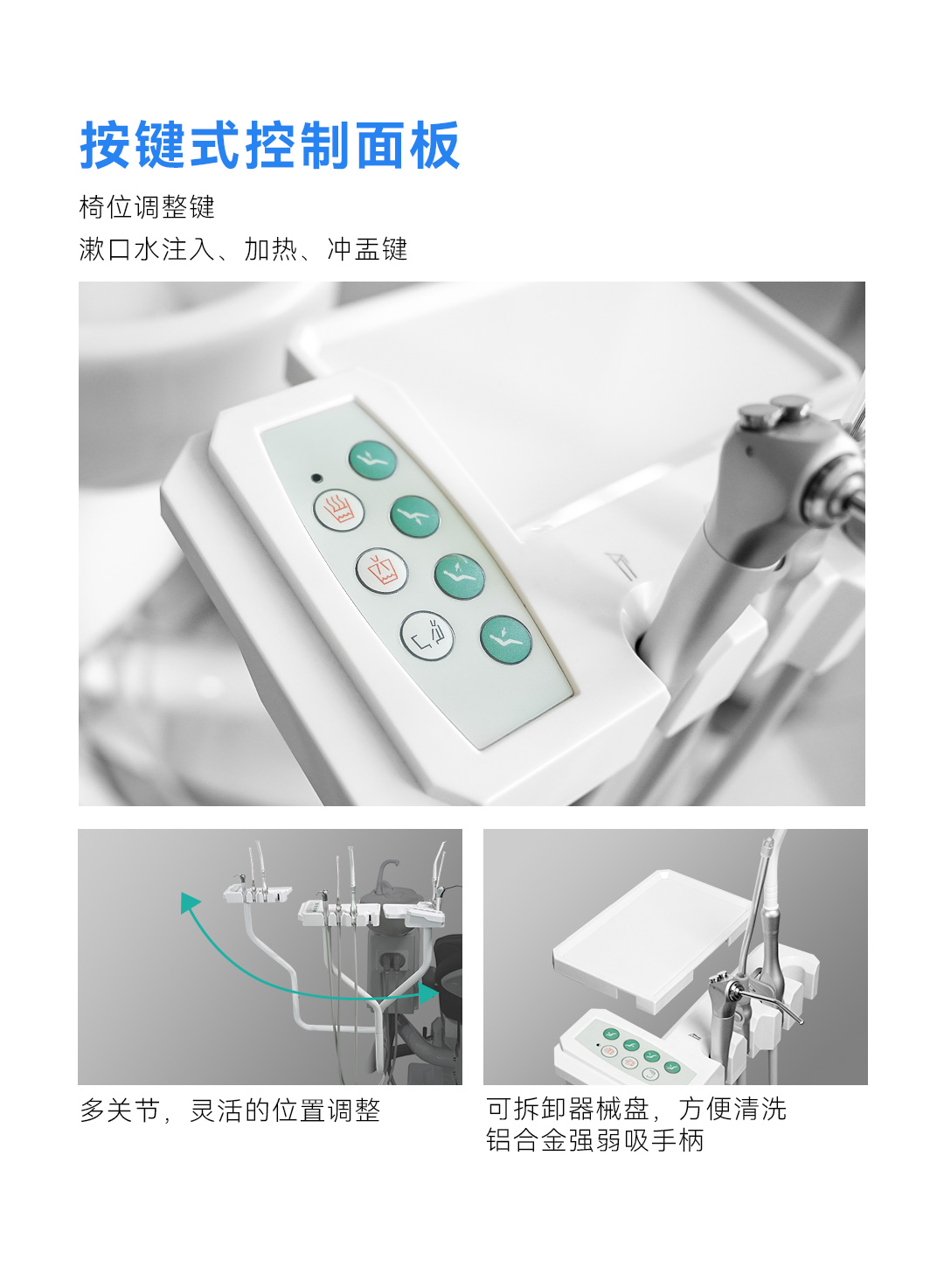 按键式控制面板

椅位调整键

漱口水注入、加热、冲盂键

多关节，灵活的位置调整

可拆卸器械盘，方便清洗
铝合金强弱吸手柄